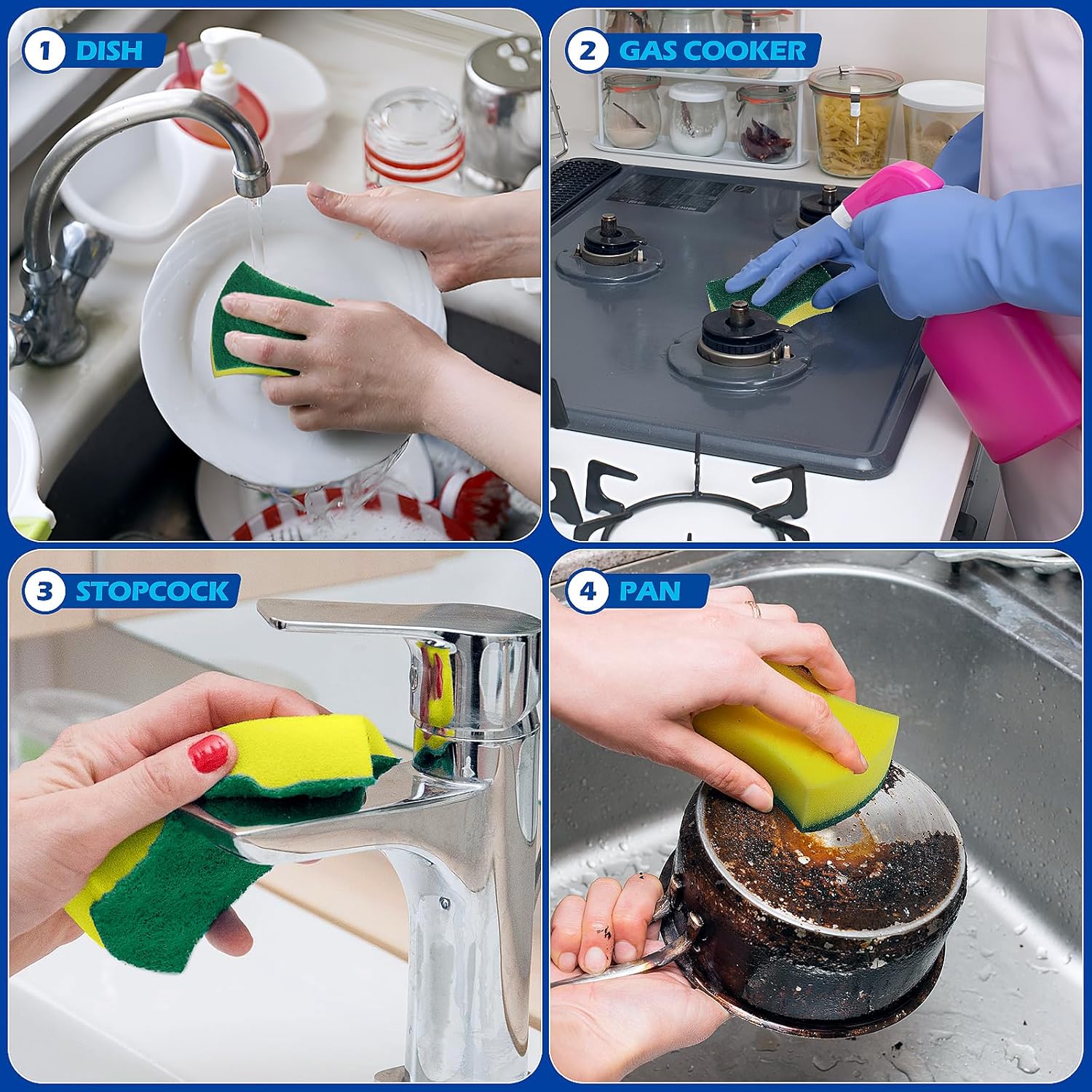 1 DISH

2 GAS COOKER

3 STOPCOCK

4 PAN