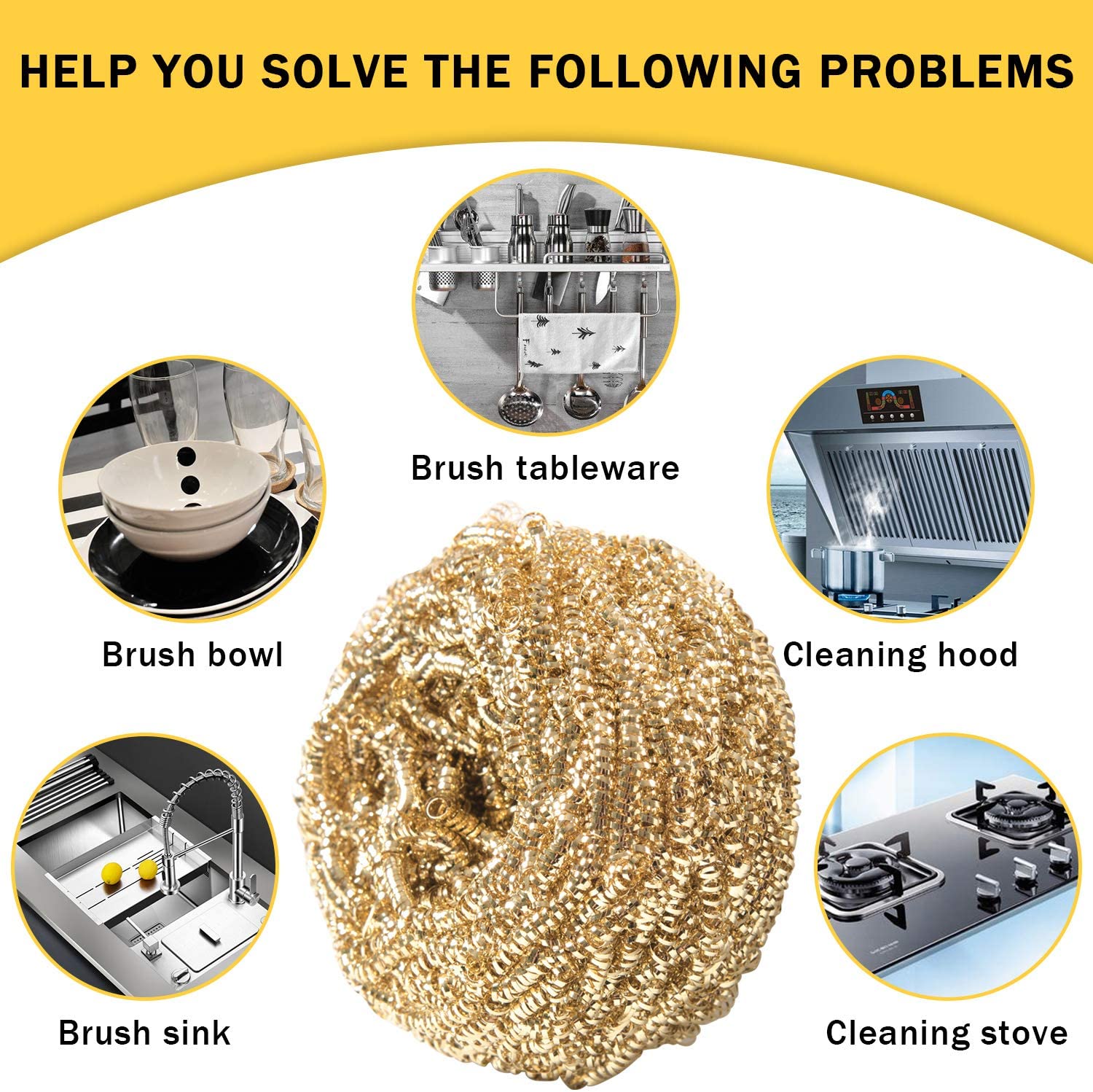 HELP YOU SOLVE THE FOLLOWING PROBLEMS

Brush tableware

Brush bowl

Cleaning hood

Brush sink

Cleaning stove