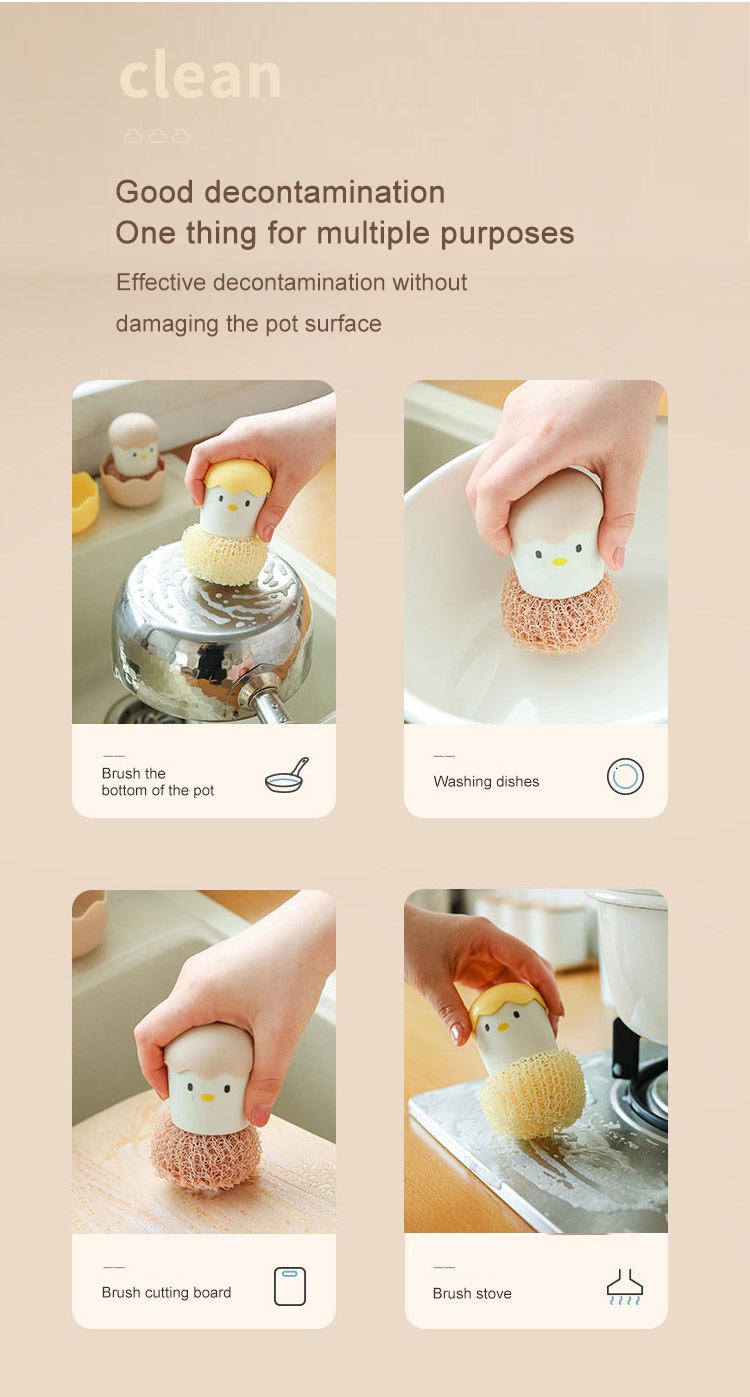 clean

Good decontamination
One thing for multiple purposes

Effective decontamination without damaging the pot surface

Brush the bottom of the pot

Washing dishes

Brush cutting board

Brush stove