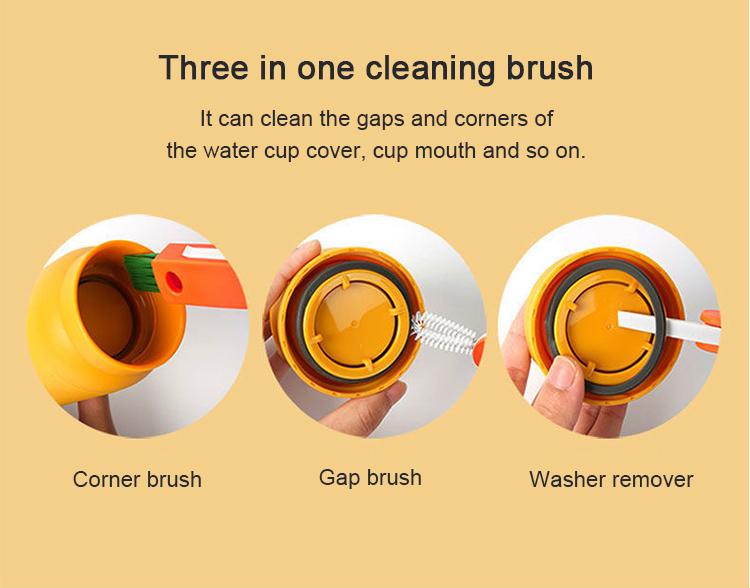 Three in one cleaning brush

It can clean the gaps and corners of the water cup cover, cup mouth and so on.

Corner brush

Gap brush

Washer remover