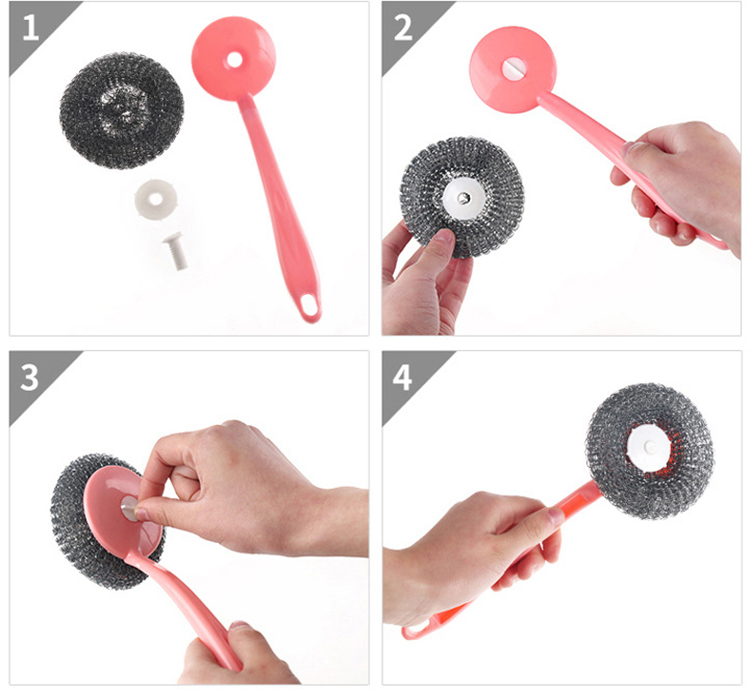 1

2

3

4